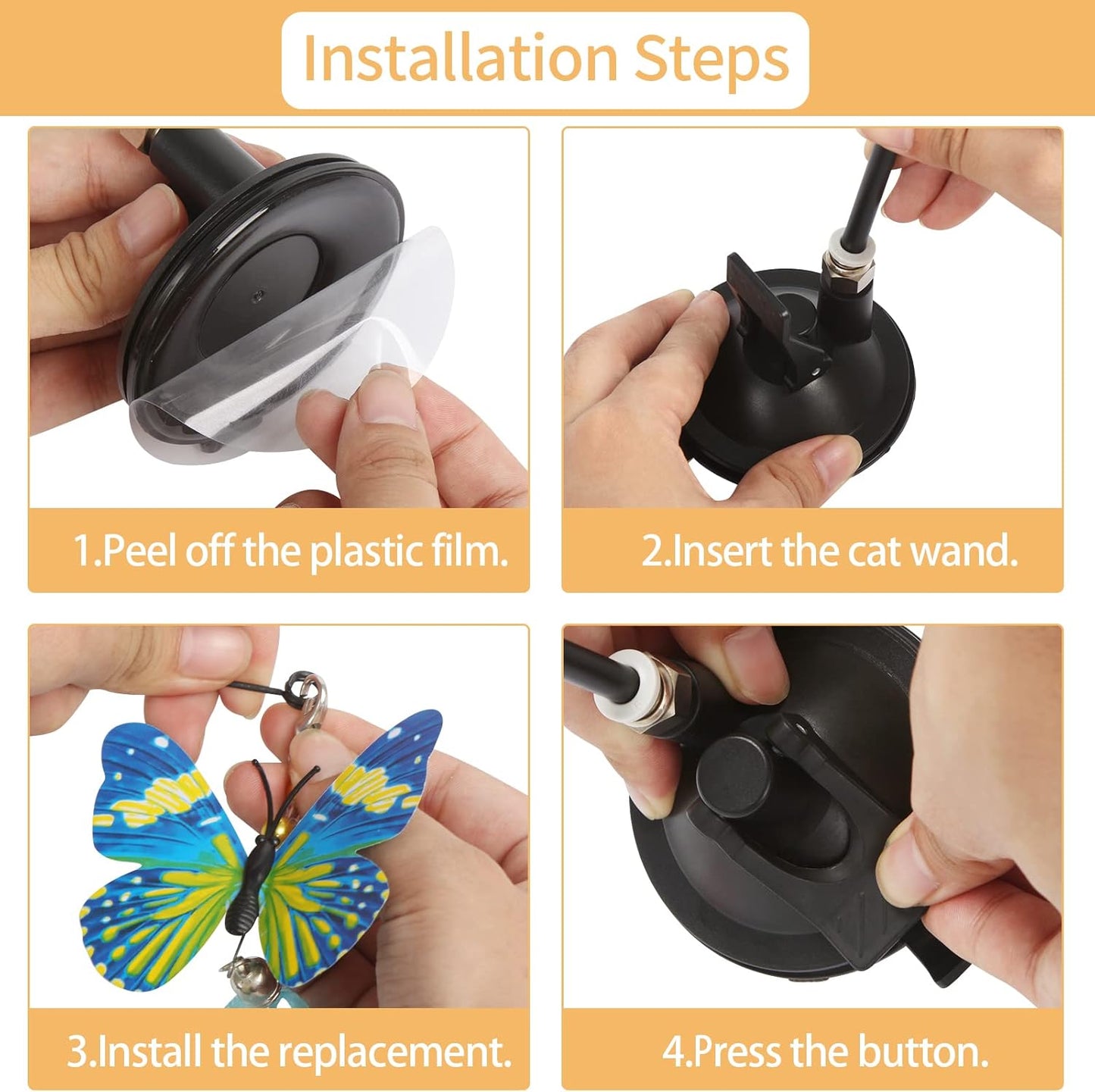 Installation Steps

1.Peel off the plastic film.

2.Insert the cat wand.

3.Install the replacement.

4.Press the button.