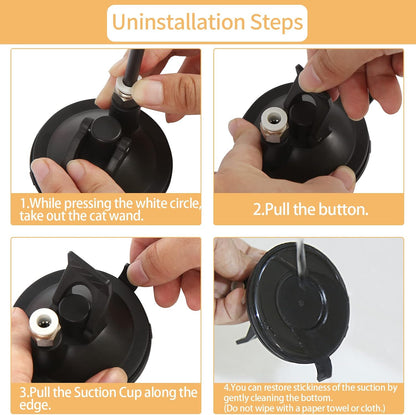 Uninstallation Steps

1.While pressing the white circle, take out the cat wand.

2.Pull the button.

3.Pull the Suction Cup along the edge.

4.You can restore stickiness of the suction by gently cleaning the bottom.
(Do not wipe with a paper towel or cloth.)